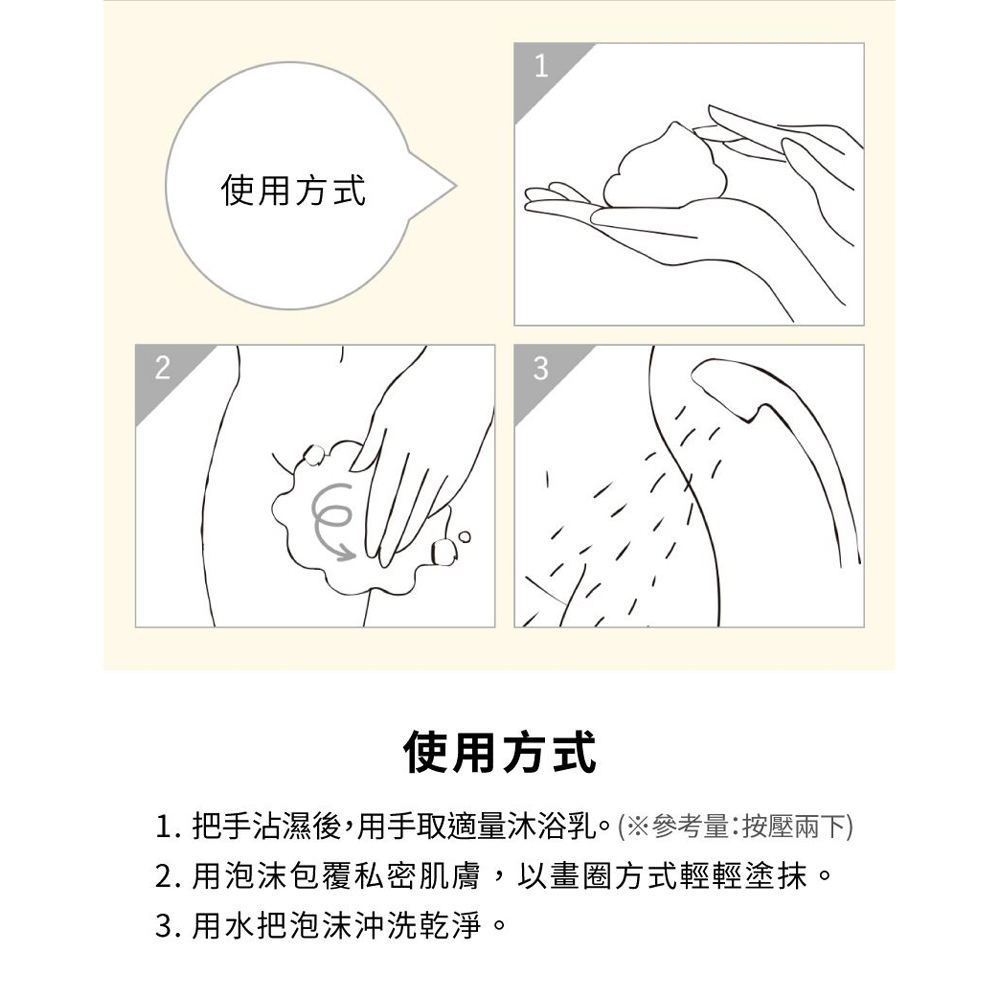 使用方式

1

2

3

使用方式

1. 把手沾濕後,用手取適量沐浴乳。(※參考量:按壓兩下)
2. 用泡沫包覆私密肌膚，以畫圈方式輕輕塗抹。
3. 用水把泡沫沖洗乾淨。